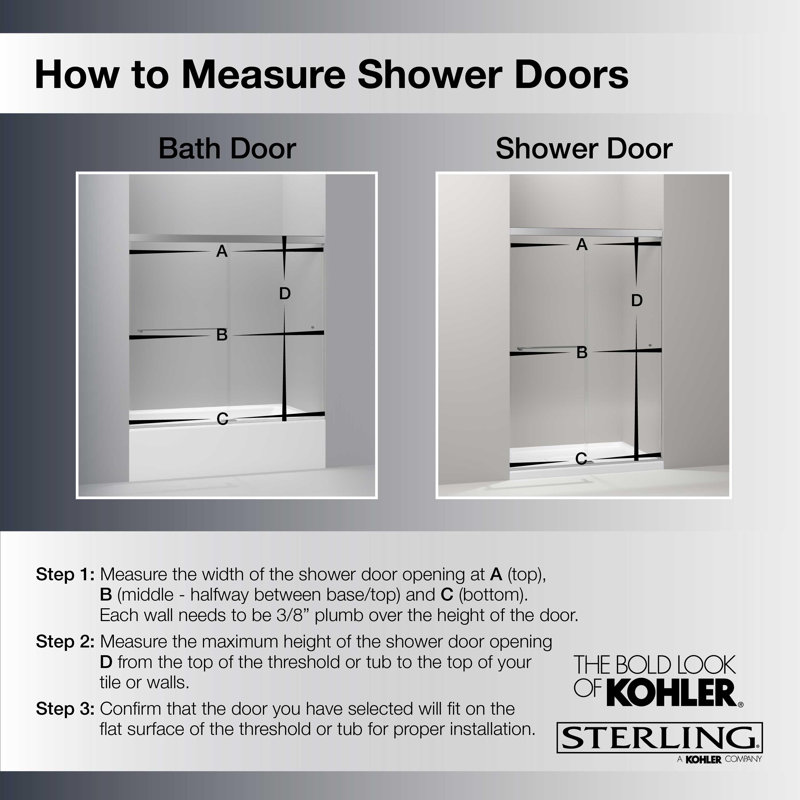 How to Measure Shower Doors

Bath Door

A
D
B
C

Shower Door

A
D
B
C

Step 1: Measure the width of the shower door opening at A (top), B (middle - halfway between base/top) and C (bottom). Each wall needs to be 3/8" plumb over the height of the door.

Step 2: Measure the maximum height of the shower door opening D from the top of the threshold or tub to the top of your tile or walls.

Step 3: Confirm that the door you have selected will fit on the flat surface of the threshold or tub for proper installation.

THE BOLD LOOK OF KOHLER.

STERLING.
A KOHLER COMPANY